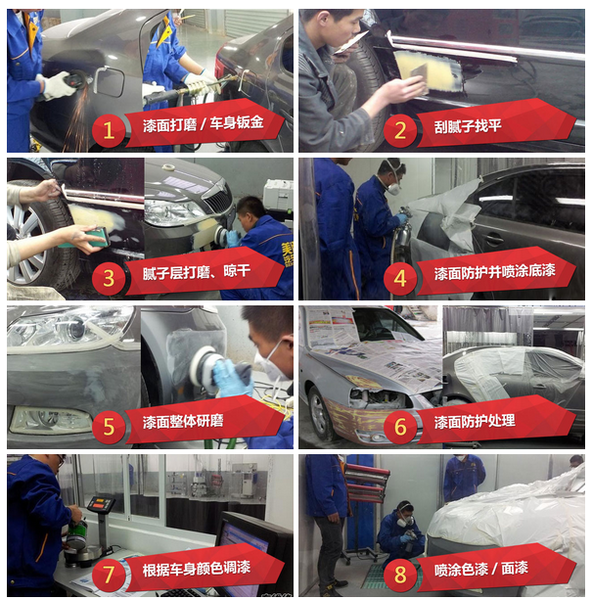 1 漆面打磨 / 车身钣金

2 刮腻子找平

3 腻子层打磨、晾干

4 漆面防护并喷涂底漆

5 漆面整体研磨

6 漆面防护处理

7 根据车身颜色调漆

8 喷涂色漆 / 面漆