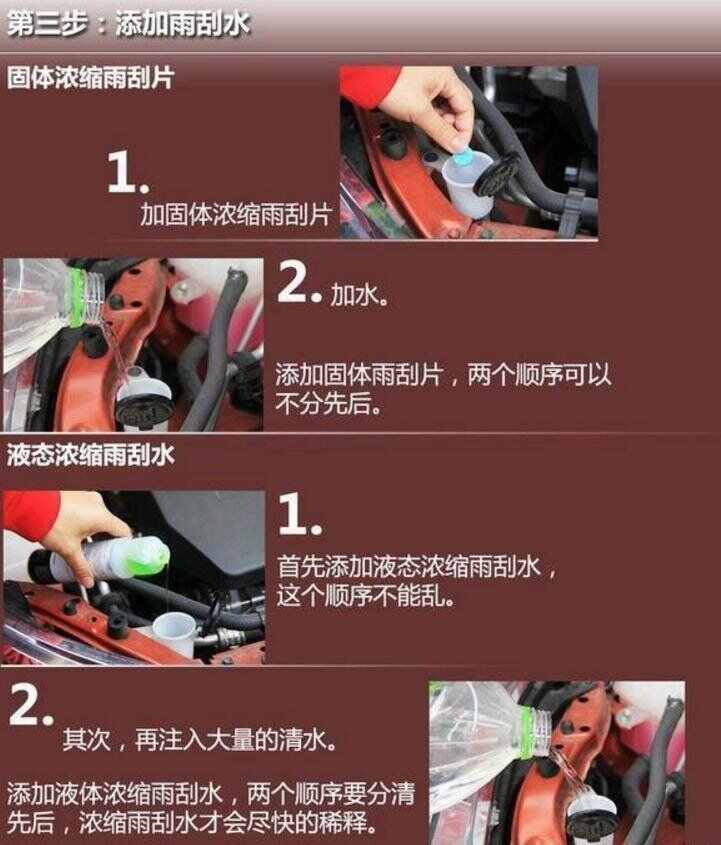 第三步：添加雨刮水

固体浓缩雨刮片

1.
加固体浓缩雨刮片

2. 加水。

添加固体雨刮片，两个顺序可以不分先后。

液态浓缩雨刮水

1.
首先添加液态浓缩雨刮水，这个顺序不能乱。

2.
其次，再注入大量的清水。

添加液体浓缩雨刮水，两个顺序要分清先后，浓缩雨刮水才会尽快的稀释。