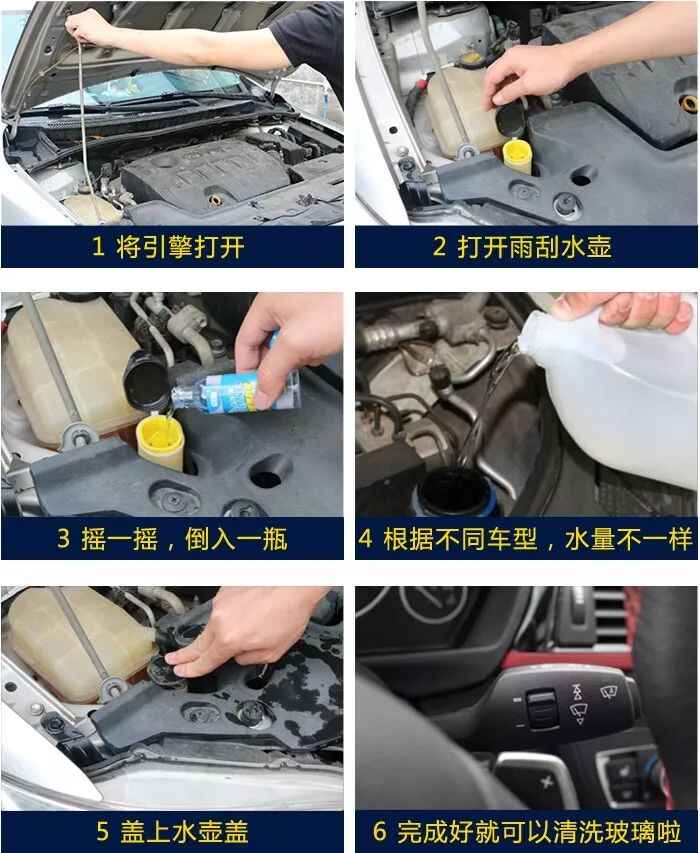 1 将引擎打开

2 打开雨刮水壶

3 摇一摇，倒入一瓶

4 根据不同车型，水量不一样

5 盖上水壶盖

6 完成好就可以清洗玻璃啦